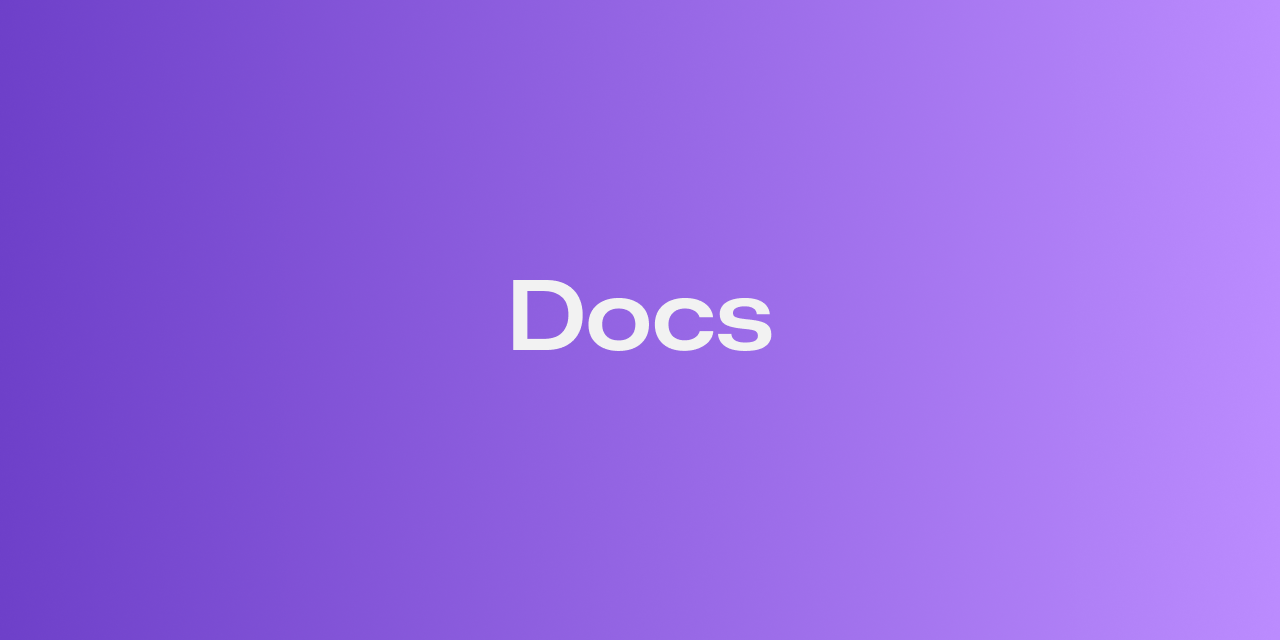 Docs